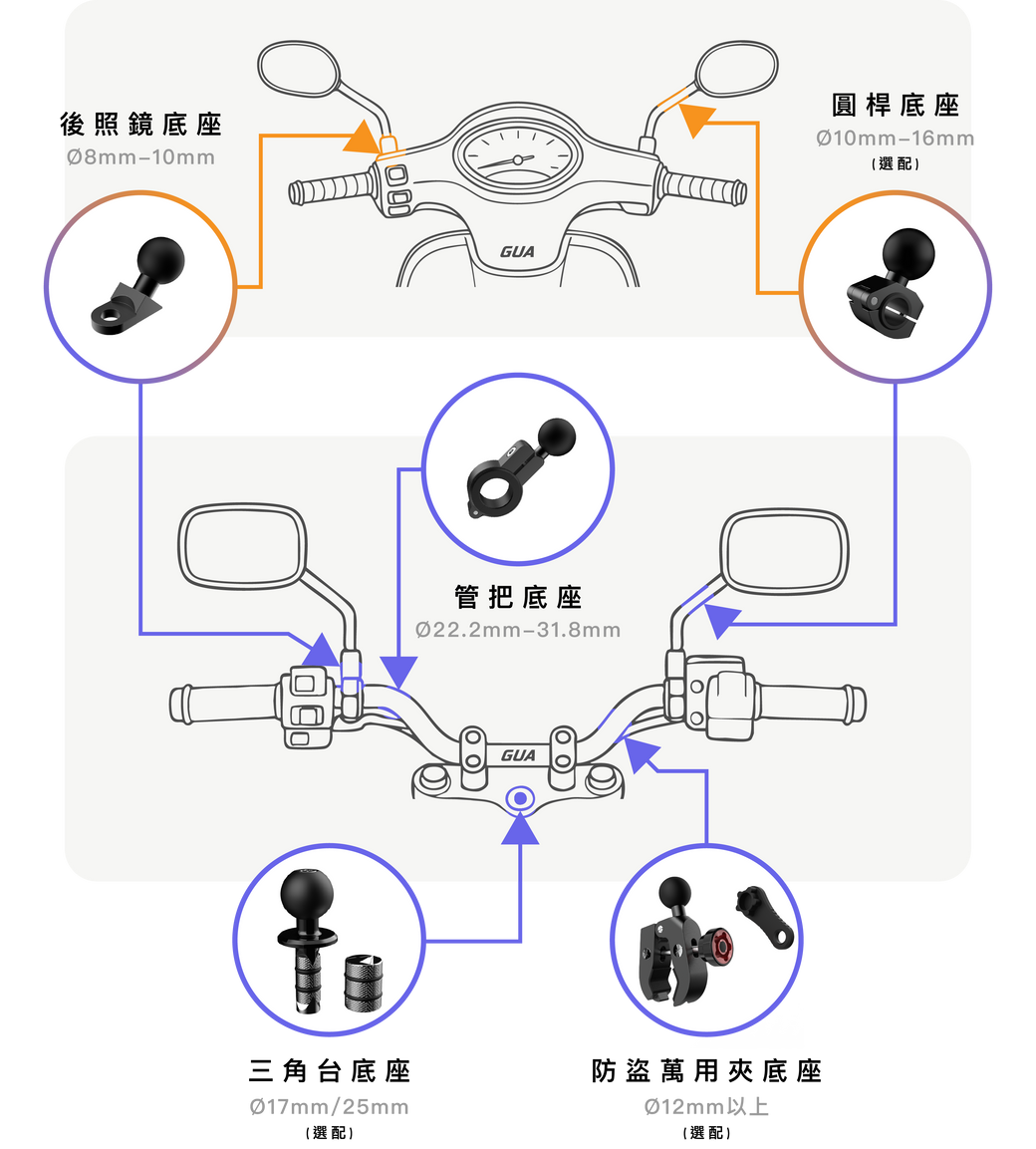 後照鏡底座
Ø8mm–10mm

圓桿底座
Ø10mm–16mm
(選配)

GUA

管把底座
Ø22.2mm–31.8mm

GUA

三角台底座
Ø17mm/25mm
(選配)

防盜萬用夾底座
Ø12mm以上
(選配)